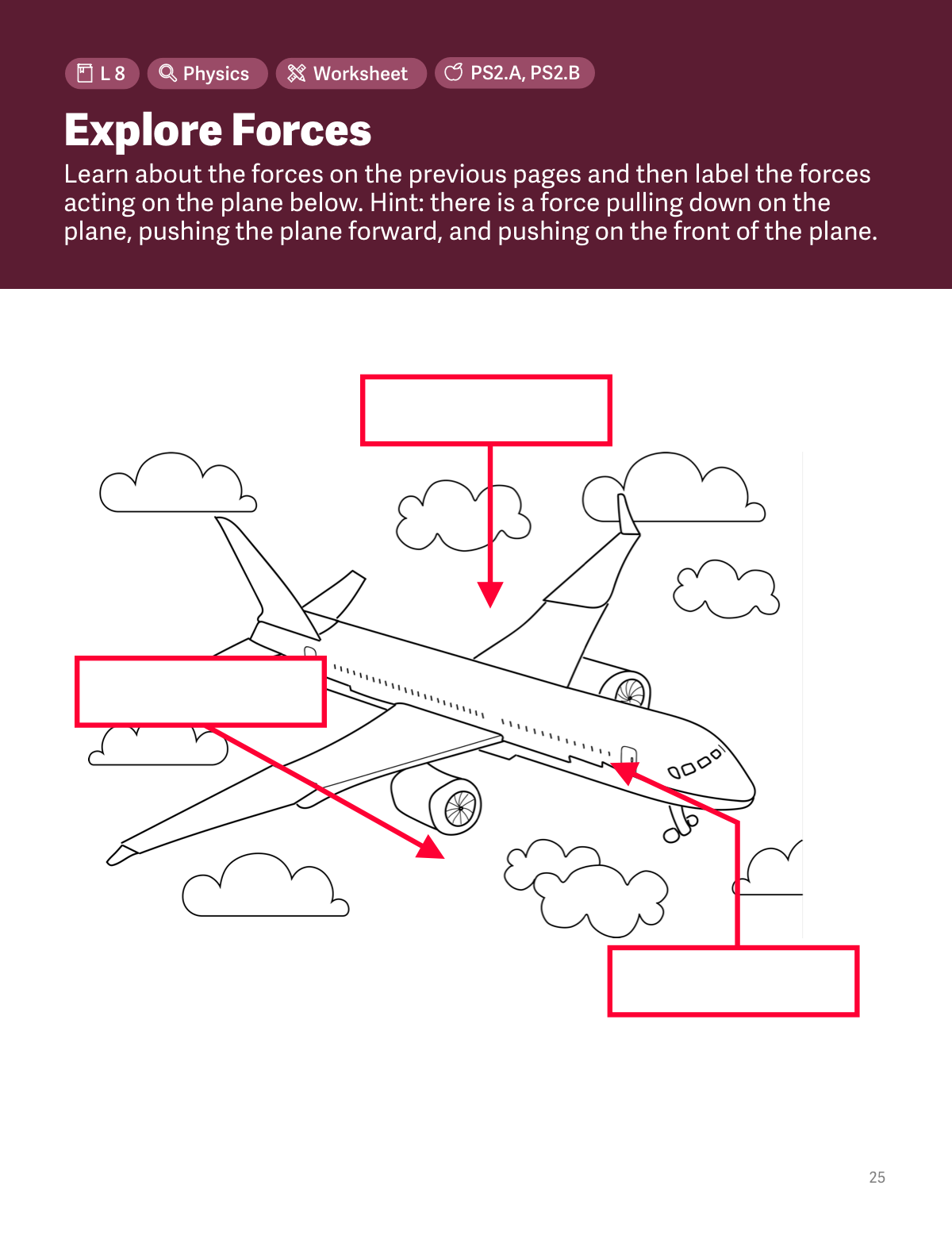 L 8 Physics Worksheet PS2.A, PS2.B

Explore Forces

Learn about the forces on the previous pages and then label the forces acting on the plane below. Hint: there is a force pulling down on the plane, pushing the plane forward, and pushing on the front of the plane.

25